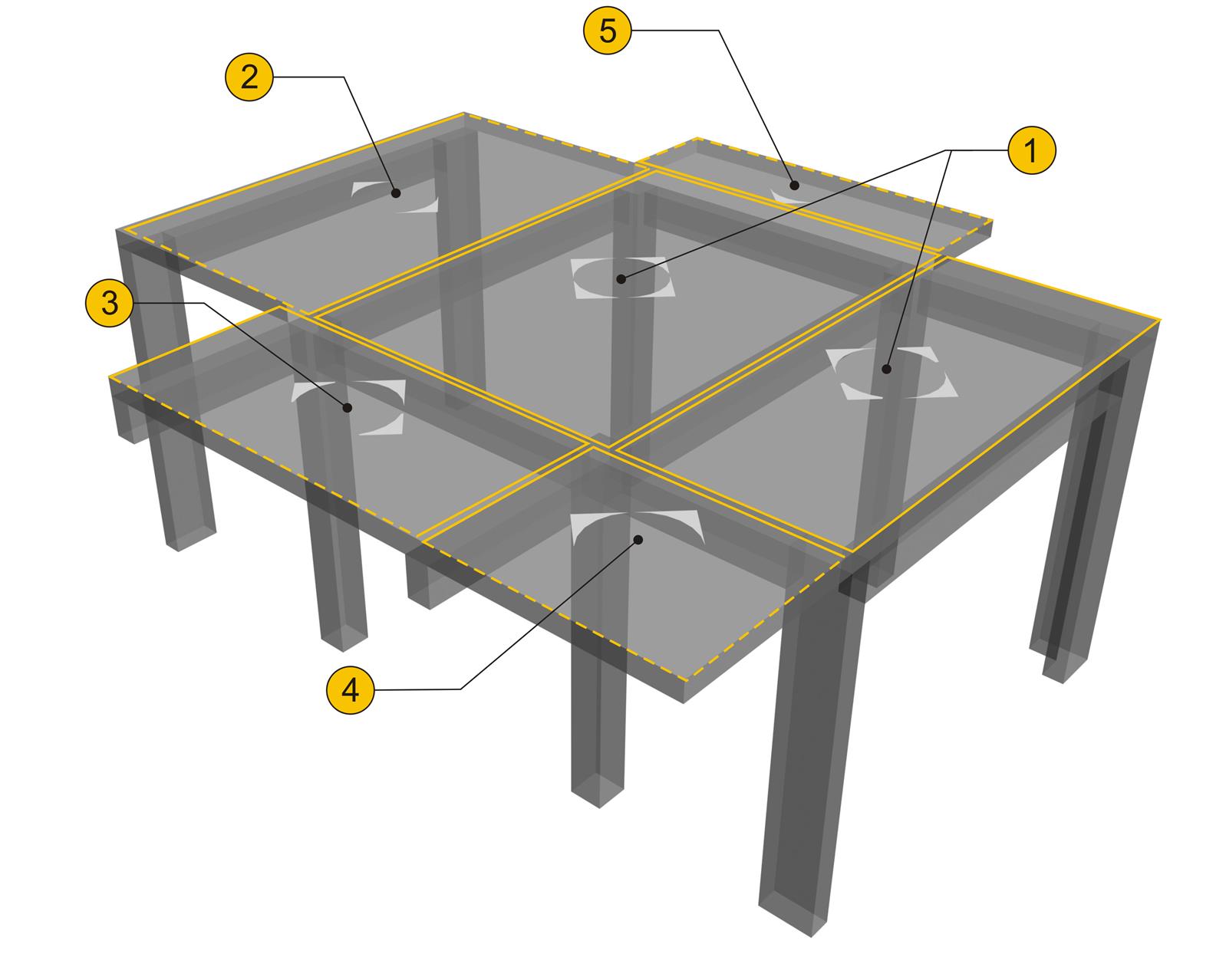 5
2
1
3
4